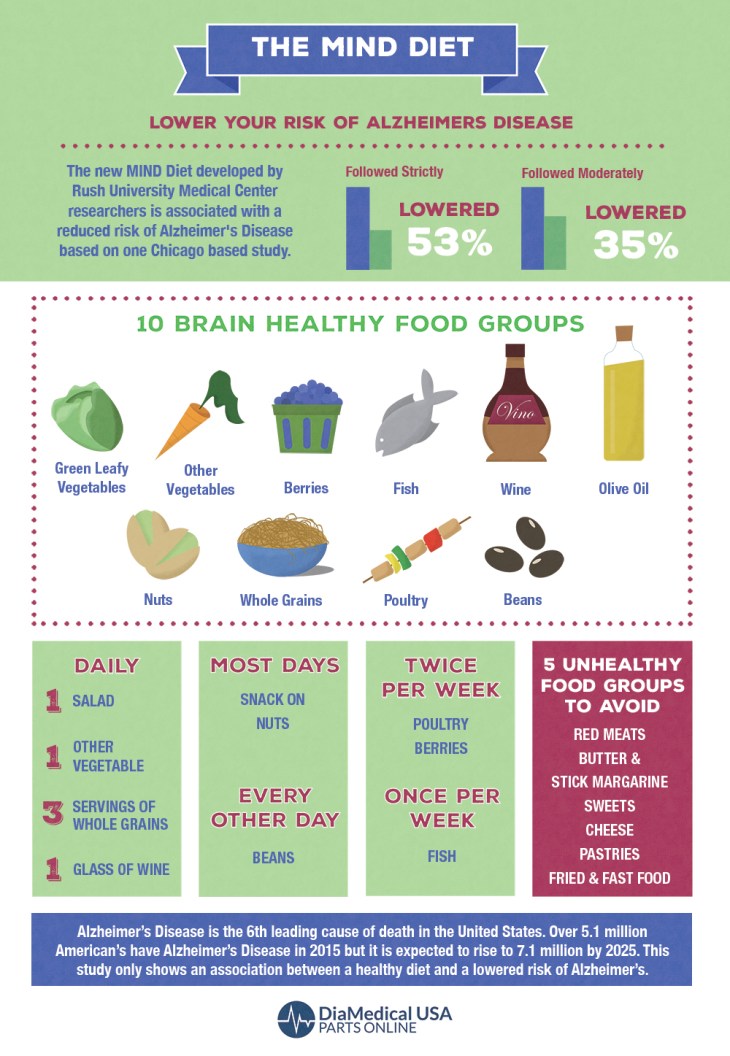 THE MIND DIET

LOWER YOUR RISK OF ALZHEIMERS DISEASE

The new MIND Diet developed by Rush University Medical Center researchers is associated with a reduced risk of Alzheimer's Disease based on one Chicago based study.

Followed Strictly
LOWERED 53%

Followed Moderately
LOWERED 35%

10 BRAIN HEALTHY FOOD GROUPS

Green Leafy Vegetables
Other Vegetables
Berries
Fish
Vino
Wine
Olive Oil
Nuts
Whole Grains
Poultry
Beans

DAILY
1 SALAD
1 OTHER VEGETABLE
3 SERVINGS OF WHOLE GRAINS
1 GLASS OF WINE

MOST DAYS
SNACK ON NUTS

EVERY OTHER DAY
BEANS

TWICE PER WEEK
POULTRY
BERRIES

ONCE PER WEEK
FISH

5 UNHEALTHY FOOD GROUPS TO AVOID
RED MEATS
BUTTER & STICK MARGARINE
SWEETS
CHEESE
PASTRIES
FRIED & FAST FOOD

Alzheimer's Disease is the 6th leading cause of death in the United States. Over 5.1 million American's have Alzheimer's Disease in 2015 but it is expected to rise to 7.1 million by 2025. This study only shows an association between a healthy diet and a lowered risk of Alzheimer's.

DiaMedical USA
PARTS ONLINE